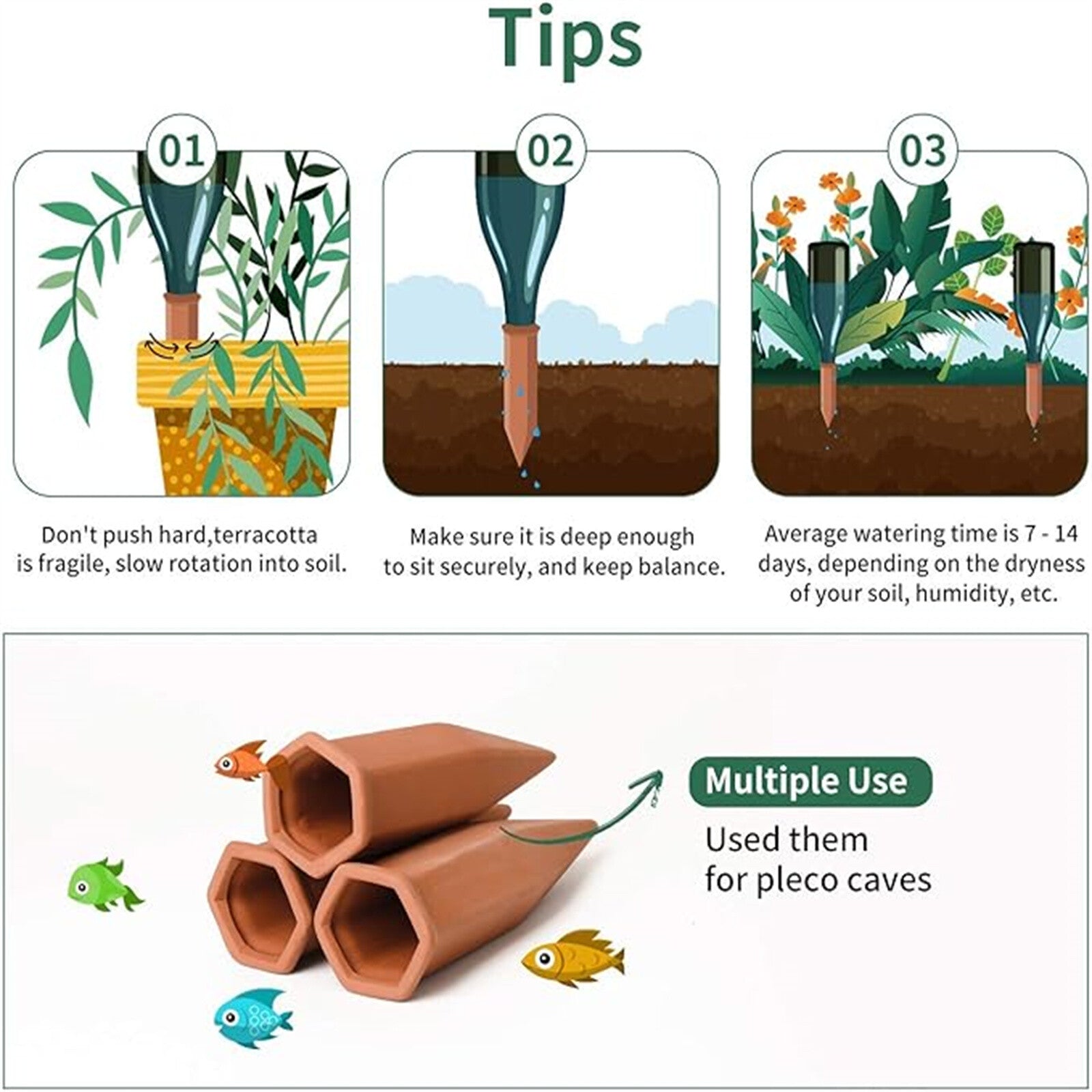 Tips

01

Don't push hard,terracotta is fragile, slow rotation into soil.

02

Make sure it is deep enough to sit securely, and keep balance.

03

Average watering time is 7 - 14 days, depending on the dryness of your soil, humidity, etc.

Multiple Use

Used them for pleco caves