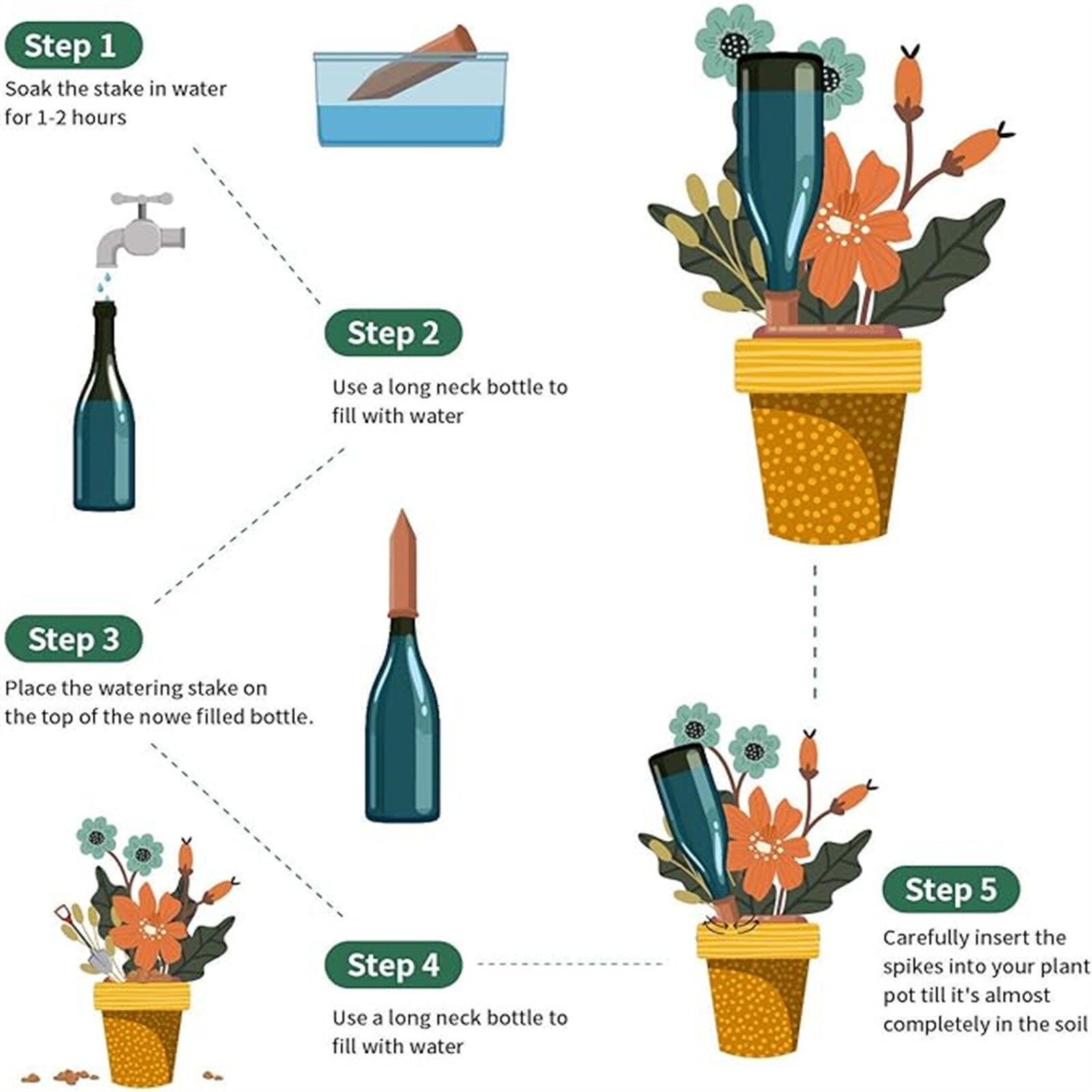 Step 1
Soak the stake in water for 1-2 hours

Step 2
Use a long neck bottle to fill with water

Step 3
Place the watering stake on the top of the nowe filled bottle.

Step 4
Use a long neck bottle to fill with water

Step 5
Carefully insert the spikes into your plant pot till it's almost completely in the soil